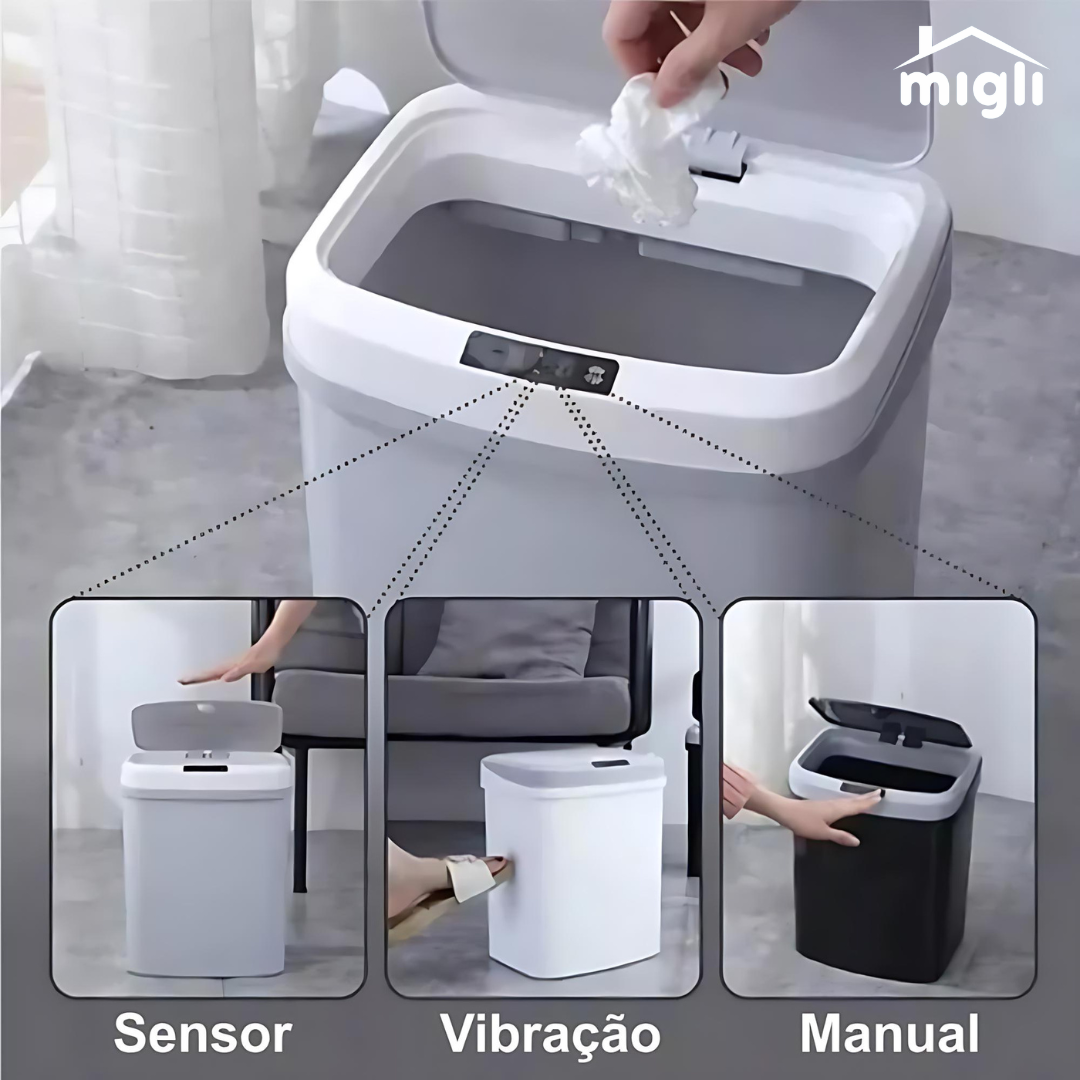 migli

Sensor

Vibração

Manual